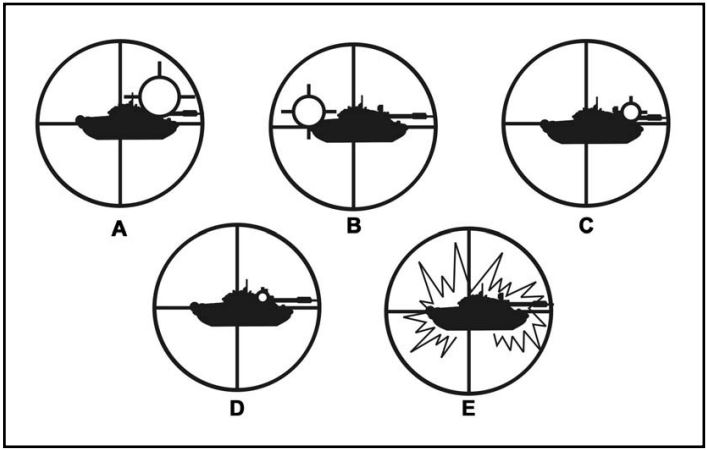 A

B

C

D

E